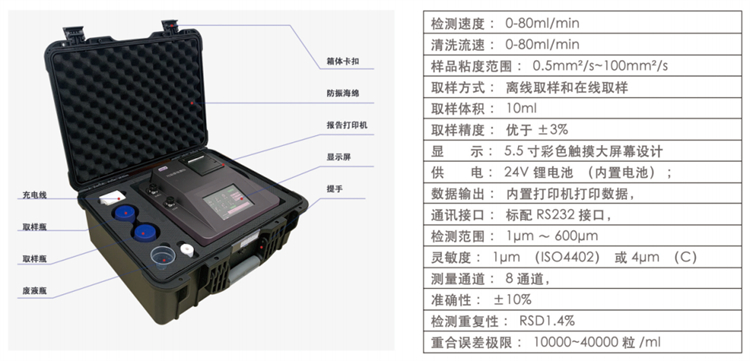 箱体卡扣

防振海绵

报告打印机

显示屏

提手

充电线

取样瓶

取样瓶

废液瓶

| 检测速度： 0-80ml/min |
|---|
| 清洗流速： 0-80ml/min |
| 样品粘度范围： 0.5mm²/s~100mm²/s |
| 取样方式： 离线取样和在线取样 |
| 取样体积： 10ml |
| 取样精度： 优于 ±3% |
| 显　　示： 5.5 寸彩色触摸大屏幕设计 |
| 供　　电： 24V 锂电池 （内置电池）； |
| 数据输出： 内置打印机打印数据， |
| 通讯接口： 标配 RS232 接口， |
| 检测范围： 1μm ～ 600μm |
| 灵敏度： 1μm （ISO4402） 或 4μm （C） |
| 测量通道： 8 通道， |
| 准确性： ±10% |
| 检测重复性： RSD1.4% |
| 重合误差极限： 10000~40000 粒 /ml |